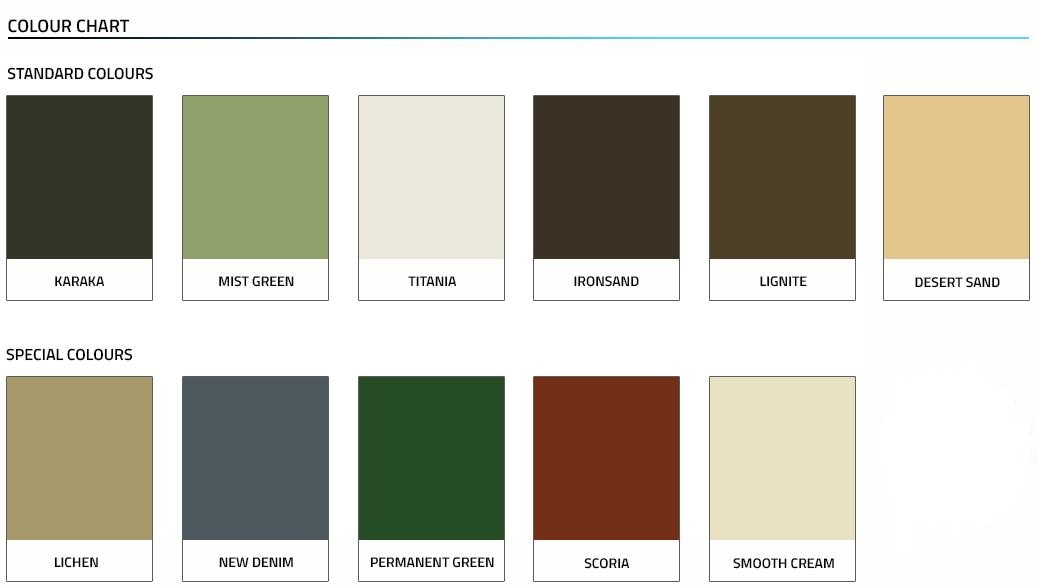 COLOUR CHART

STANDARD COLOURS

KARAKA

MIST GREEN

TITANIA

IRONSAND

LIGNITE

DESERT SAND

SPECIAL COLOURS

LICHEN

NEW DENIM

PERMANENT GREEN

SCORIA

SMOOTH CREAM